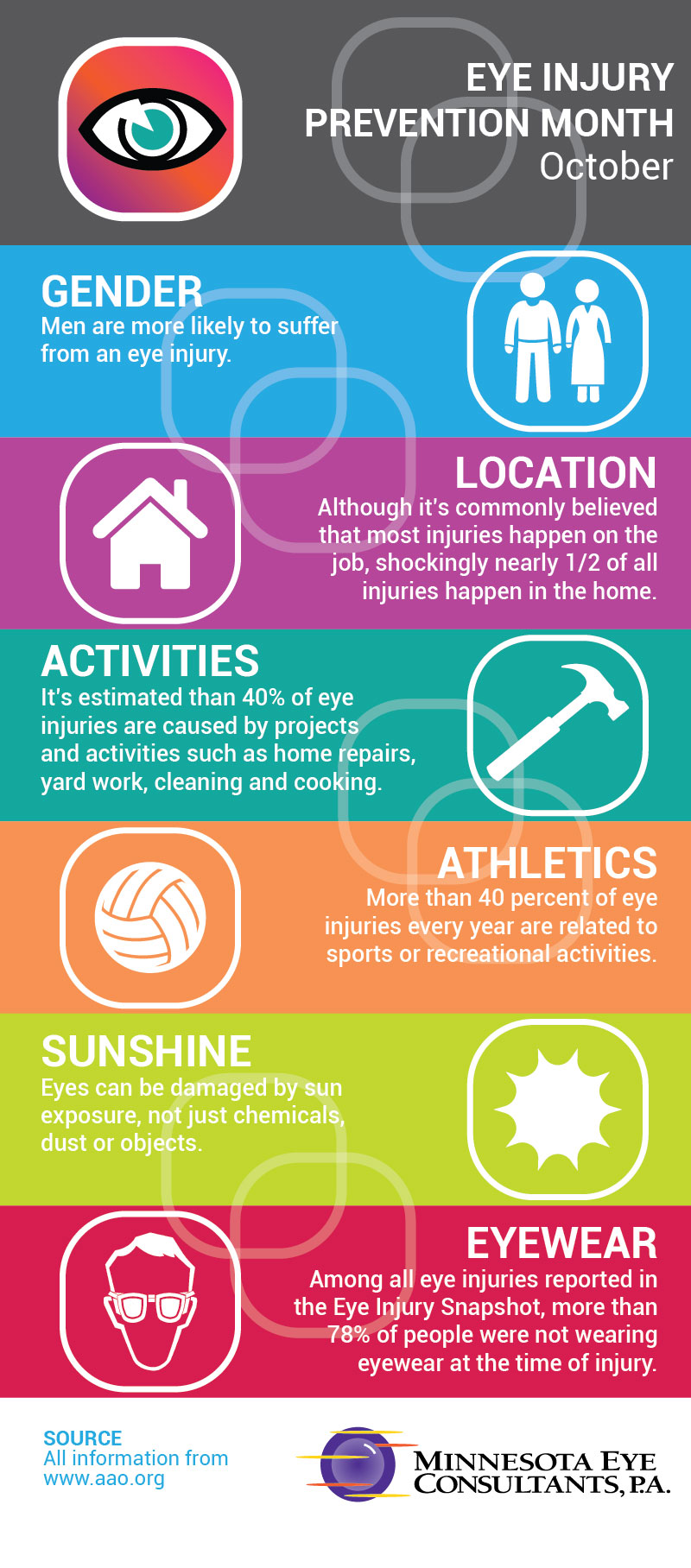 EYE INJURY PREVENTION MONTH
October

GENDER
Men are more likely to suffer from an eye injury.

LOCATION
Although it's commonly believed that most injuries happen on the job, shockingly nearly 1/2 of all injuries happen in the home.

ACTIVITIES
It's estimated than 40% of eye injuries are caused by projects and activities such as home repairs, yard work, cleaning and cooking.

ATHLETICS
More than 40 percent of eye injuries every year are related to sports or recreational activities.

SUNSHINE
Eyes can be damaged by sun exposure, not just chemicals, dust or objects.

EYEWEAR
Among all eye injuries reported in the Eye Injury Snapshot, more than 78% of people were not wearing eyewear at the time of injury.

SOURCE
All information from www.aao.org

MINNESOTA EYE CONSULTANTS, P.A.