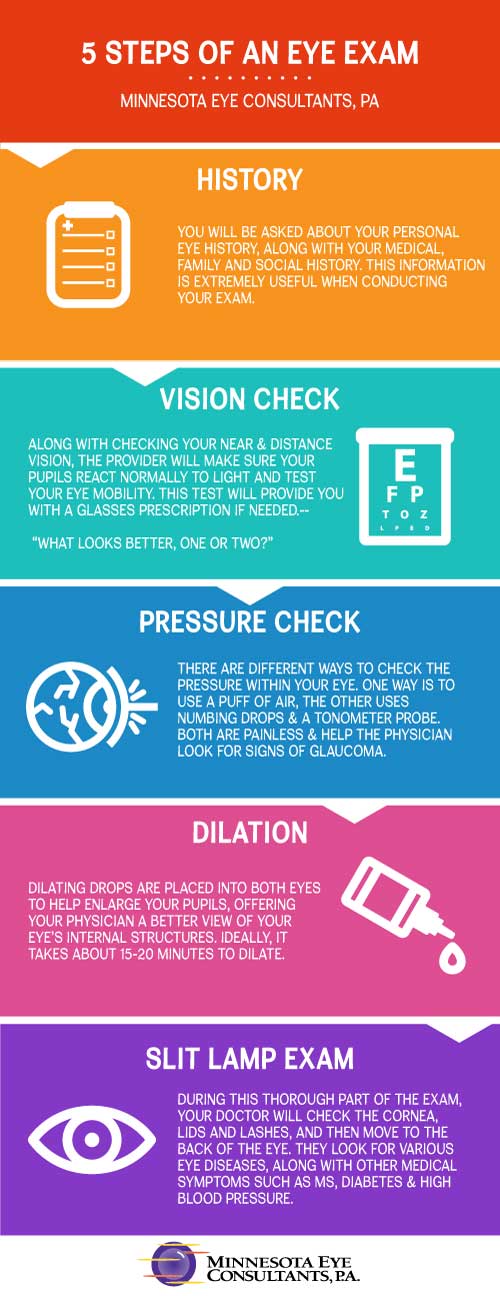 5 STEPS OF AN EYE EXAM

MINNESOTA EYE CONSULTANTS, PA

HISTORY

YOU WILL BE ASKED ABOUT YOUR PERSONAL EYE HISTORY, ALONG WITH YOUR MEDICAL, FAMILY AND SOCIAL HISTORY. THIS INFORMATION IS EXTREMELY USEFUL WHEN CONDUCTING YOUR EXAM.

VISION CHECK

ALONG WITH CHECKING YOUR NEAR & DISTANCE VISION, THE PROVIDER WILL MAKE SURE YOUR PUPILS REACT NORMALLY TO LIGHT AND TEST YOUR EYE MOBILITY. THIS TEST WILL PROVIDE YOU WITH A GLASSES PRESCRIPTION IF NEEDED.--

"WHAT LOOKS BETTER, ONE OR TWO?"

E
F P
T O Z
L P E D

PRESSURE CHECK

THERE ARE DIFFERENT WAYS TO CHECK THE PRESSURE WITHIN YOUR EYE. ONE WAY IS TO USE A PUFF OF AIR, THE OTHER USES NUMBING DROPS & A TONOMETER PROBE. BOTH ARE PAINLESS & HELP THE PHYSICIAN LOOK FOR SIGNS OF GLAUCOMA.

DILATION

DILATING DROPS ARE PLACED INTO BOTH EYES TO HELP ENLARGE YOUR PUPILS, OFFERING YOUR PHYSICIAN A BETTER VIEW OF YOUR EYE'S INTERNAL STRUCTURES. IDEALLY, IT TAKES ABOUT 15-20 MINUTES TO DILATE.

SLIT LAMP EXAM

DURING THIS THOROUGH PART OF THE EXAM, YOUR DOCTOR WILL CHECK THE CORNEA, LIDS AND LASHES, AND THEN MOVE TO THE BACK OF THE EYE. THEY LOOK FOR VARIOUS EYE DISEASES, ALONG WITH OTHER MEDICAL SYMPTOMS SUCH AS MS, DIABETES & HIGH BLOOD PRESSURE.

MINNESOTA EYE CONSULTANTS, P.A.